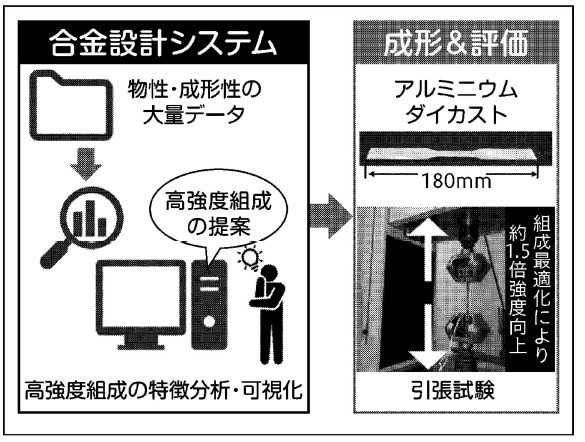 合金設計システム

物性・成形性の大量データ

高強度組成の提案

高強度組成の特徴分析・可視化

成形＆評価

アルミニウムダイカスト

180mm

組成最適化により約1.5倍強度向上

引張試験